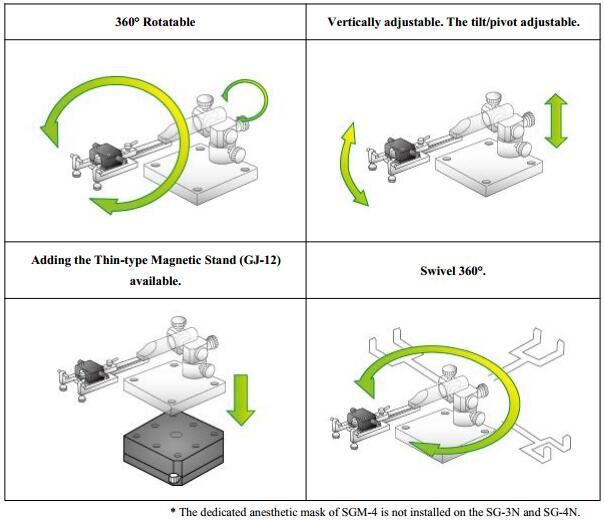 | 360° Rotatable | Vertically adjustable. The tilt/pivot adjustable. |
|---|---|
| | |
| Adding the Thin-type Magnetic Stand (GJ-12) available. | Swivel 360°. |
| | |

* The dedicated anesthetic mask of SGM-4 is not installed on the SG-3N and SG-4N.